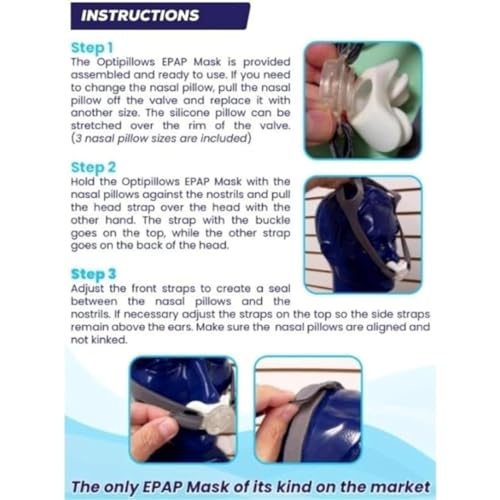 INSTRUCTIONS

Step 1
The Optipillows EPAP Mask is provided assembled and ready to use. If you need to change the nasal pillow, pull the nasal pillow off the valve and replace it with another size. The silicone pillow can be stretched over the rim of the valve. (3 nasal pillow sizes are included)

Step 2
Hold the Optipillows EPAP Mask with the nasal pillows against the nostrils and pull the head strap over the head with the other hand. The strap with the buckle goes on the top, while the other strap goes on the back of the head.

Step 3
Adjust the front straps to create a seal between the nasal pillows and the nostrils. If necessary adjust the straps on the top so the side straps remain above the ears. Make sure the nasal pillows are aligned and not kinked.

The only EPAP Mask of its kind on the market