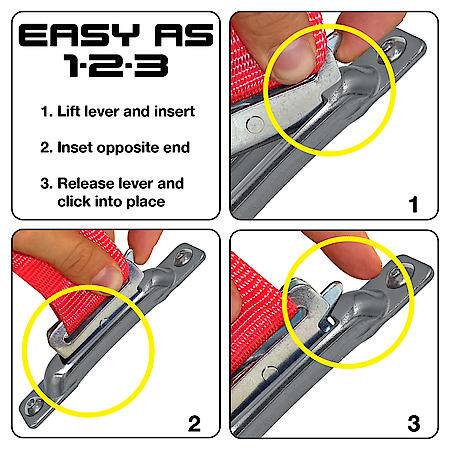 EASY AS
1·2·3

1. Lift lever and insert

2. Inset opposite end

3. Release lever and click into place

1

2

3