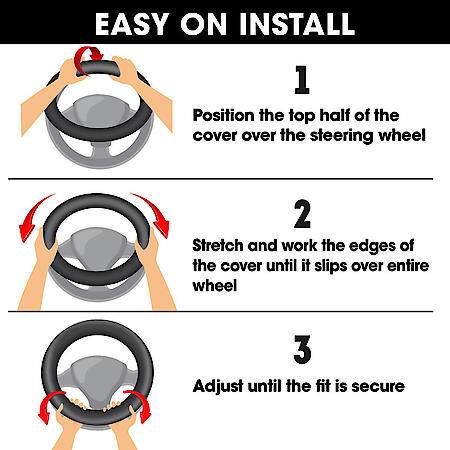 EASY ON INSTALL

1

Position the top half of the cover over the steering wheel

2

Stretch and work the edges of the cover until it slips over entire wheel

3

Adjust until the fit is secure