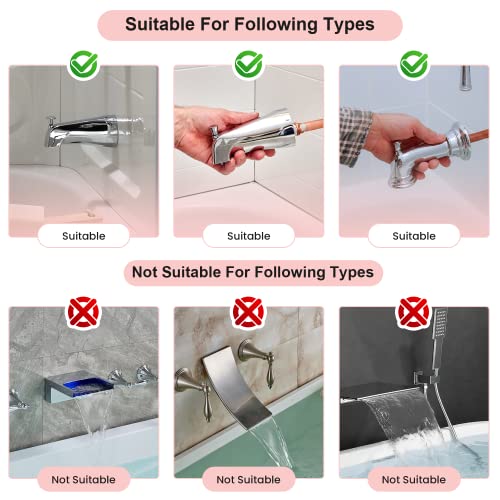 Suitable For Following Types

Suitable

Suitable

Suitable

Not Suitable For Following Types

Not Suitable

Not Suitable

Not Suitable