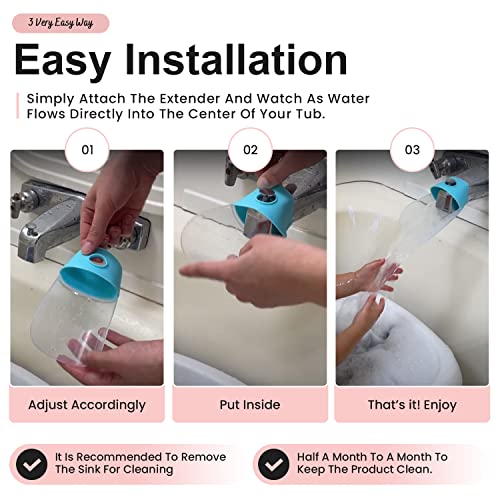 3 Very Easy Way

Easy Installation

Simply Attach The Extender And Watch As Water Flows Directly Into The Center Of Your Tub.

01

Adjust Accordingly

02

Put Inside

03

That's it! Enjoy

It Is Recommended To Remove The Sink For Cleaning

Half A Month To A Month To Keep The Product Clean.